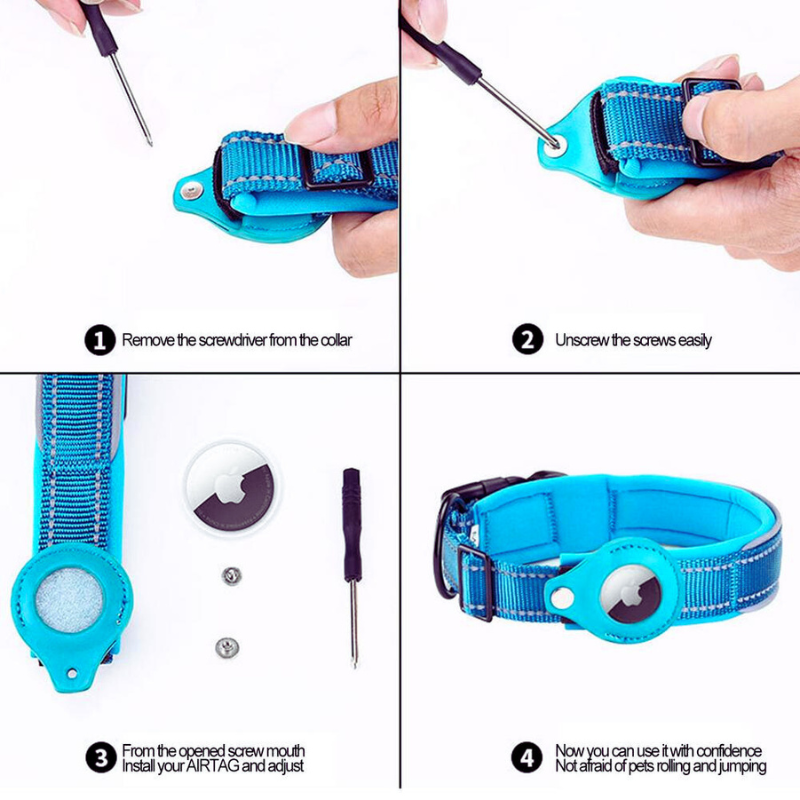 1 Remove the screwdriver from the collar

2 Unscrew the screws easily

3 From the opened screw mouth
Install your AIRTAG and adjust

4 Now you can use it with confidence
Not afraid of pets rolling and jumping